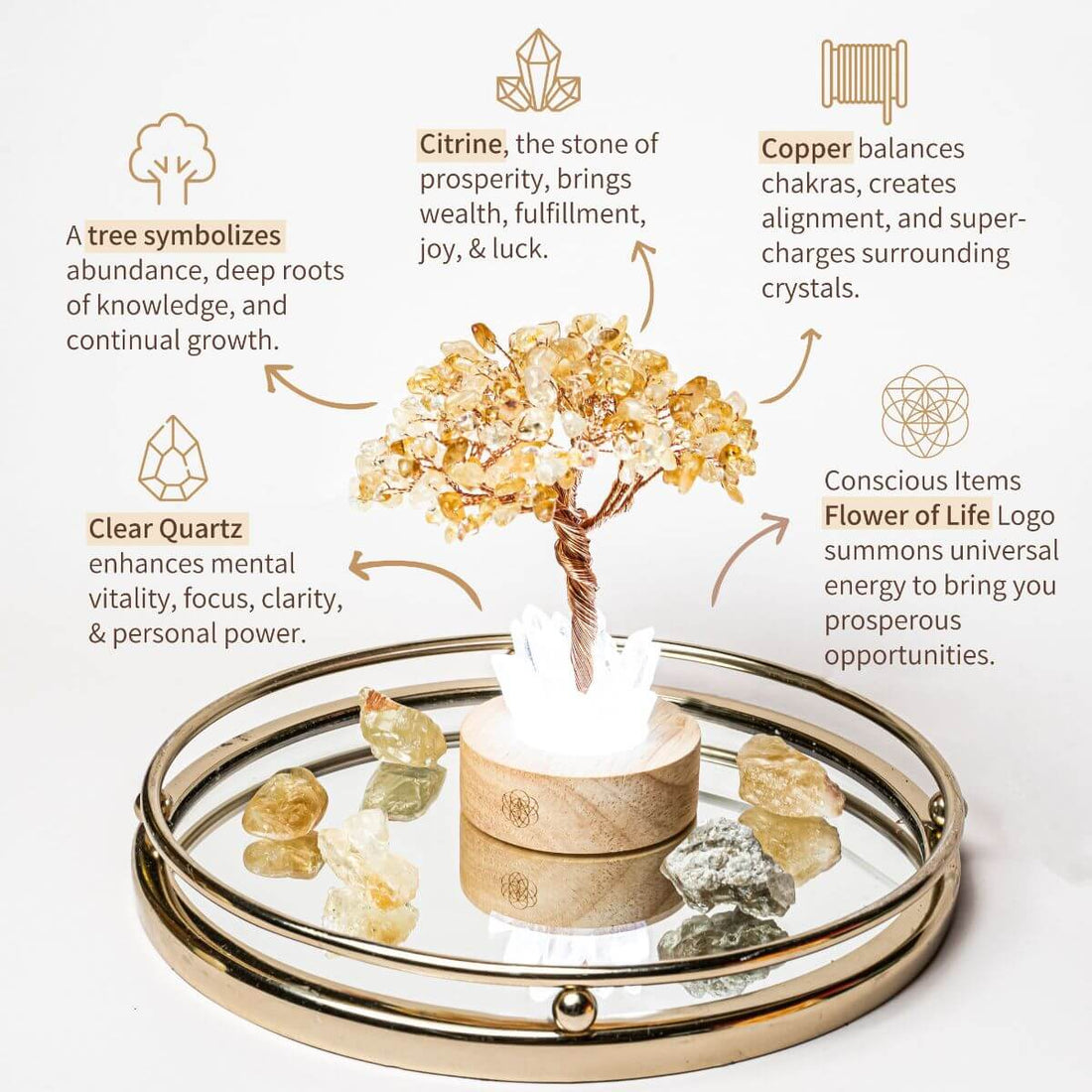 A tree symbolizes abundance, deep roots of knowledge, and continual growth.

Citrine, the stone of prosperity, brings wealth, fulfillment, joy, & luck.

Copper balances chakras, creates alignment, and supercharges surrounding crystals.

Clear Quartz enhances mental vitality, focus, clarity, & personal power.

Conscious Items Flower of Life Logo summons universal energy to bring you prosperous opportunities.